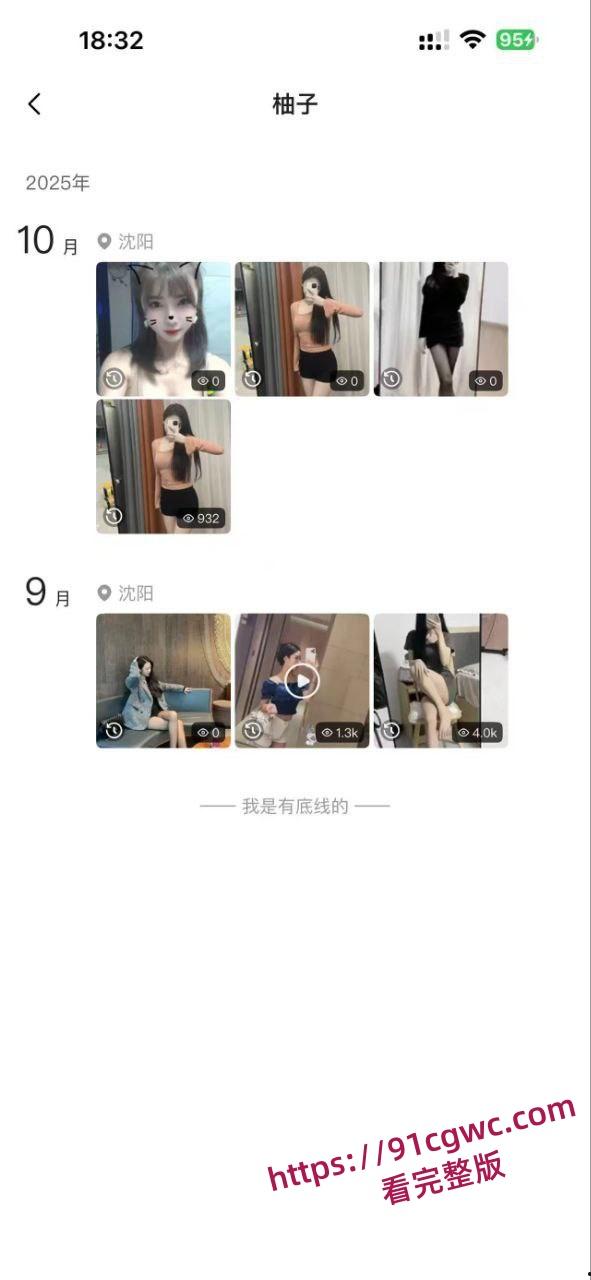 18:32

95

柚子

2025年

10月 沈阳

0

0

0

932

9月 沈阳

0

1.3k

4.0k

—— 我是有底线的 ——

https://91cgwc.com
看完整版